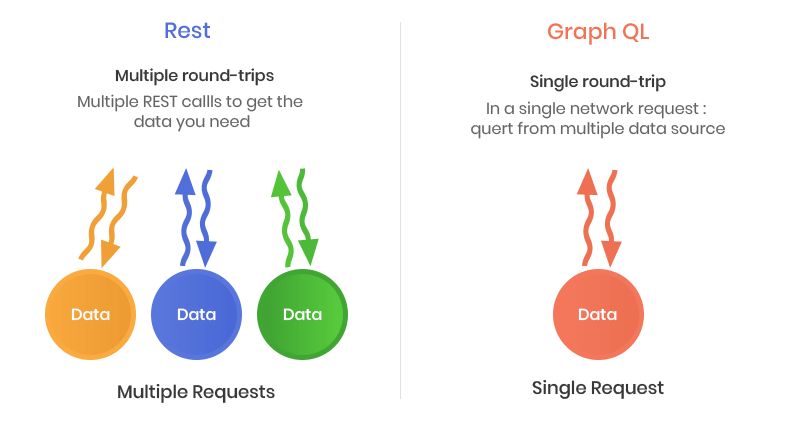 Rest

Multiple round-trips

Multiple REST callls to get the data you need

Data

Data

Data

Multiple Requests

Graph QL

Single round-trip

In a single network request : quert from multiple data source

Data

Single Request